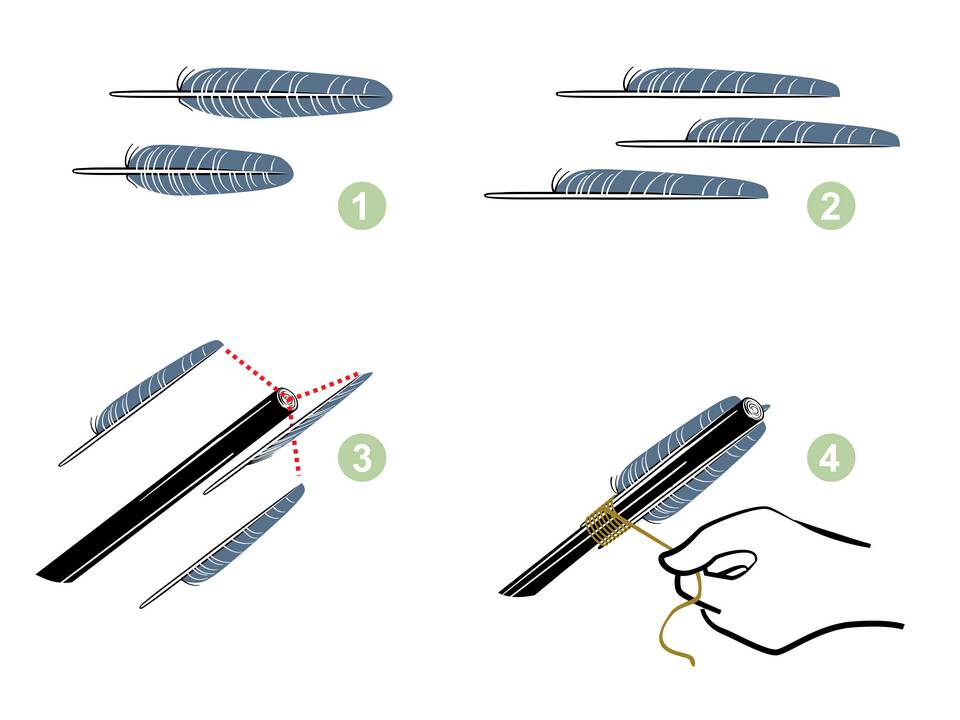 1

2

3

4